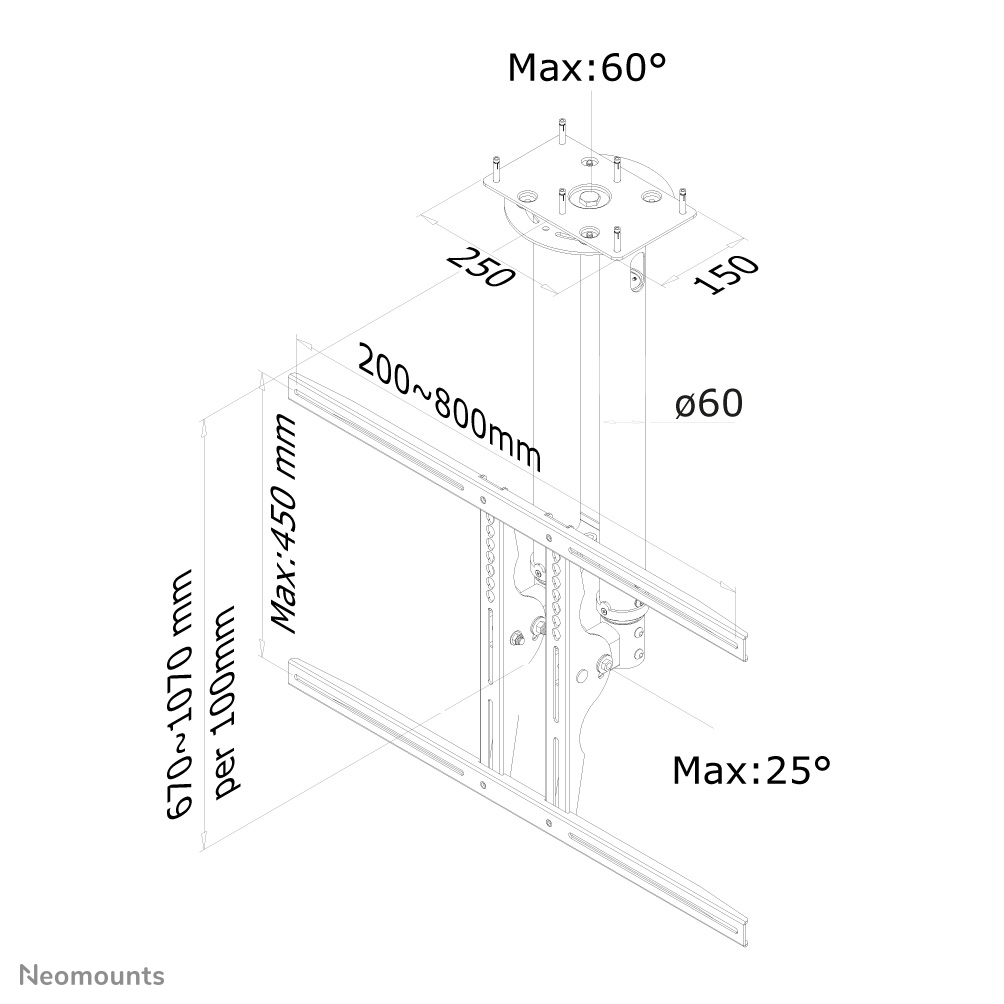 Max:60°

250

150

200~800mm

ø60

Max:450 mm

670~1070 mm
per 100mm

Max:25°

Neomounts