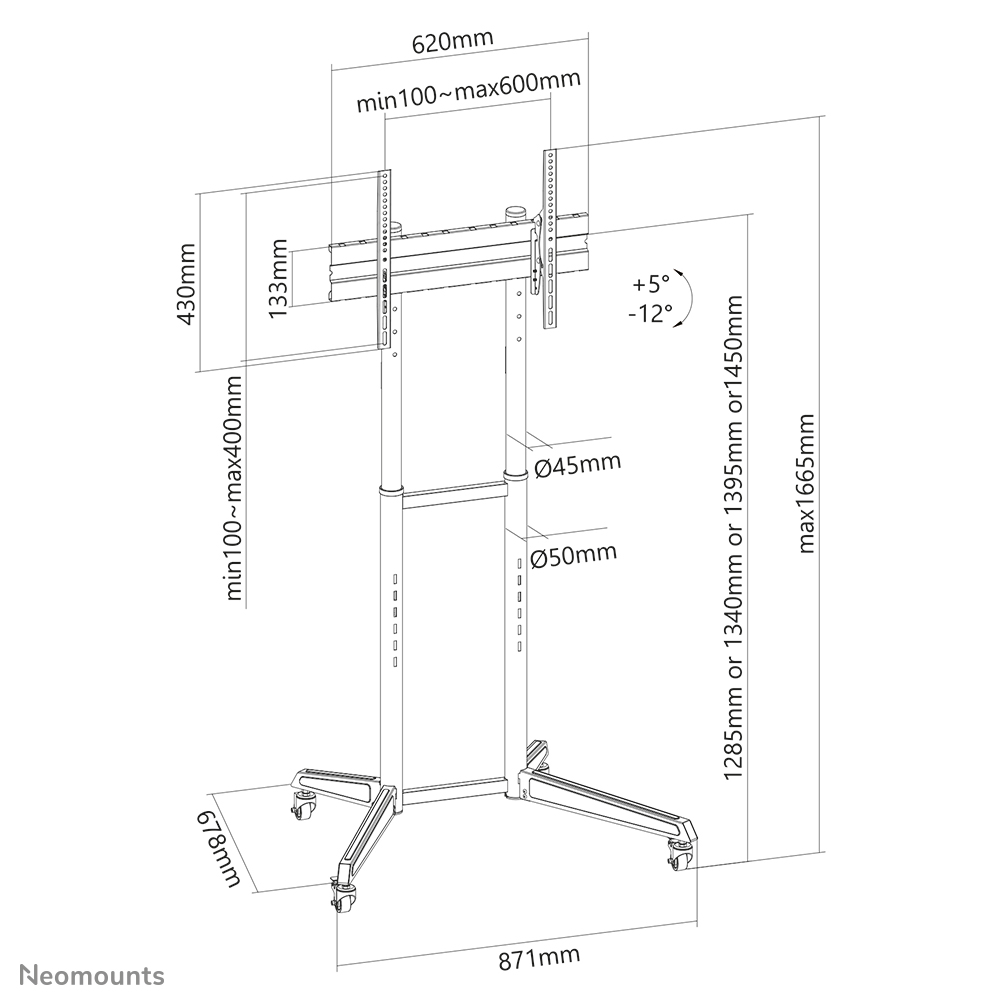 620mm

min100~max600mm

430mm

133mm

+5°
-12°

min100~max400mm

Ø45mm

Ø50mm

1285mm or 1340mm or 1395mm or1450mm

max1665mm

678mm

871mm

Neomounts