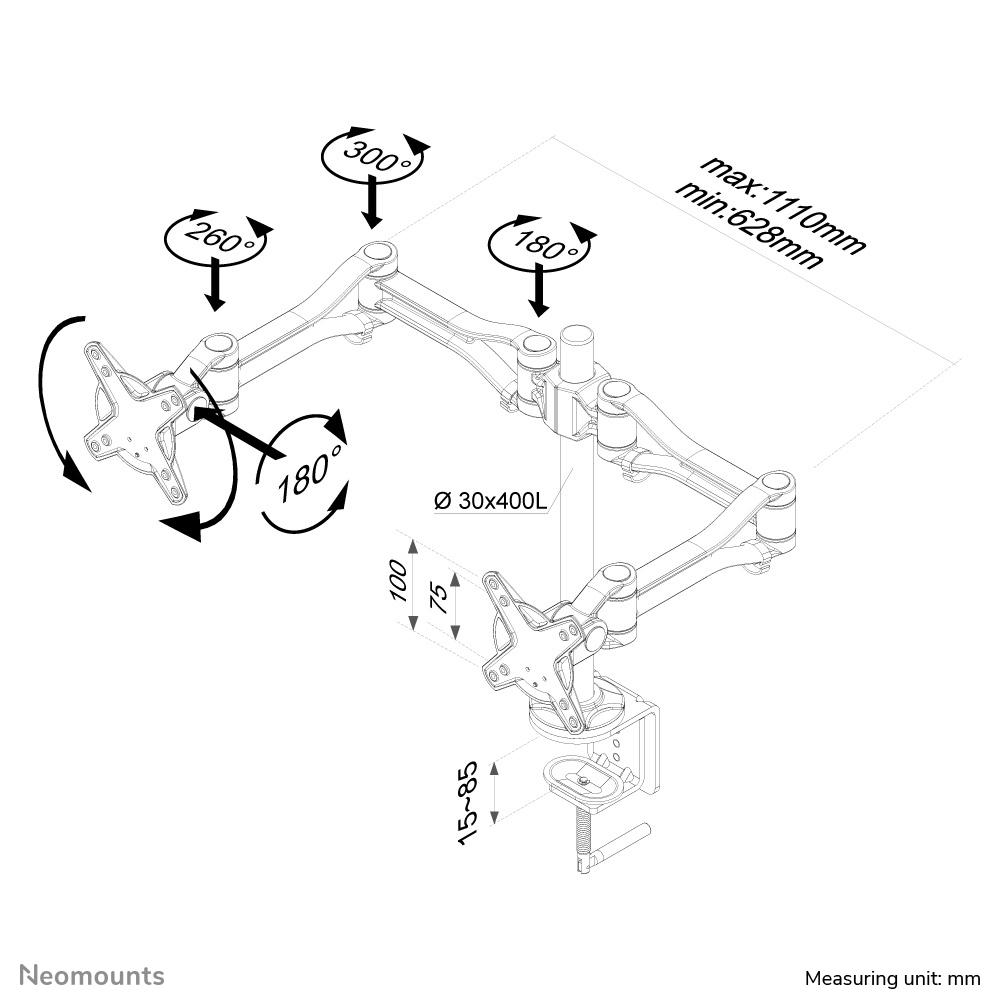 300°

260°

180°

max:1110mm
min:628mm

180°

Ø 30x400L

100

75

15~85

Neomounts

Measuring unit: mm